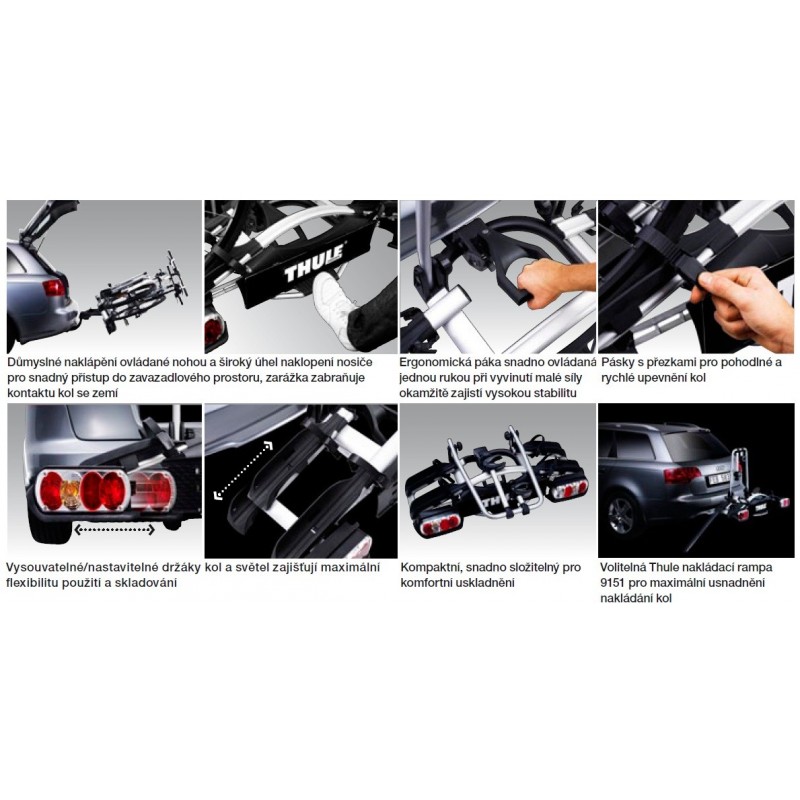 THULE

Důmyslné naklápění ovládané nohou a široký úhel naklopení nosiče pro snadný přístup do zavazadlového prostoru, zarážka zabraňuje kontaktu kol se zemí

Ergonomická páka snadno ovládaná jednou rukou při vyvinutí malé síly okamžitě zajistí vysokou stabilitu

Pásky s přezkami pro pohodlné a rychlé upevnění kol

Vysouvatelné/nastavitelné držáky kol a světel zajišťují maximální flexibilitu použití a skladování

Kompaktní, snadno složitelný pro komfortní uskladnění

Volitelná Thule nakládací rampa 9151 pro maximální usnadnění nakládání kol